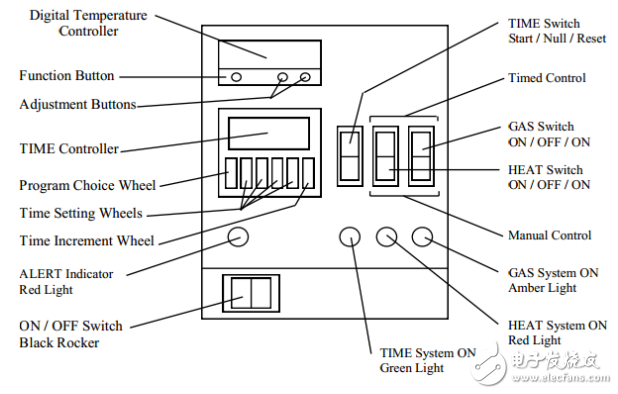 Digital Temperature Controller

Function Button

Adjustment Buttons

TIME Controller

Program Choice Wheel

Time Setting Wheels

Time Increment Wheel

ALERT Indicator Red Light

ON / OFF Switch Black Rocker

TIME Switch Start / Null / Reset

Timed Control

GAS Switch ON / OFF / ON

HEAT Switch ON / OFF / ON

Manual Control

GAS System ON Amber Light

HEAT System ON Red Light

TIME System ON Green Light

电子发烧友 www.elecfans.com