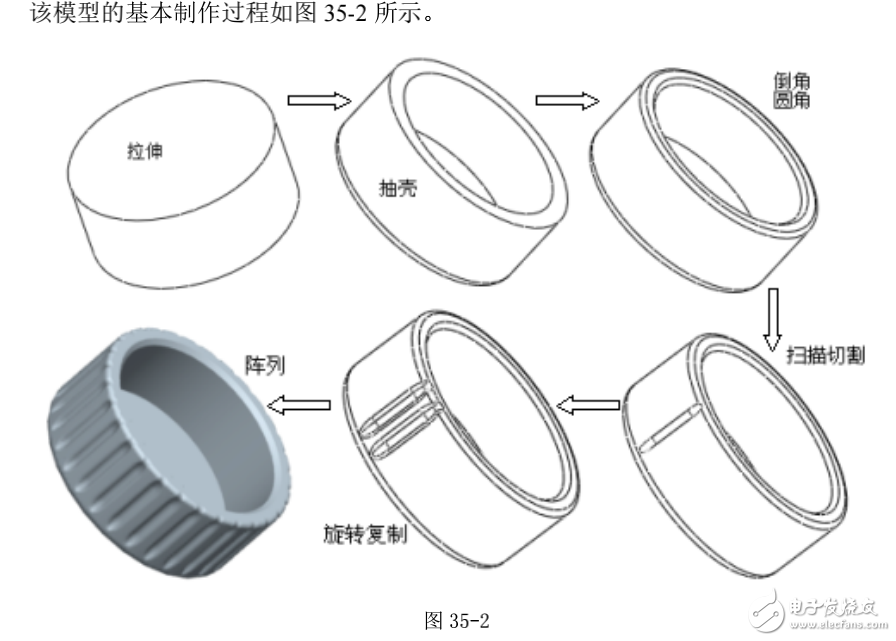 该模型的基本制作过程如图 35-2 所示。

拉伸

抽壳

倒角
圆角

扫描切割

旋转复制

阵列

图 35-2

电子发烧友
www.elecfans.com