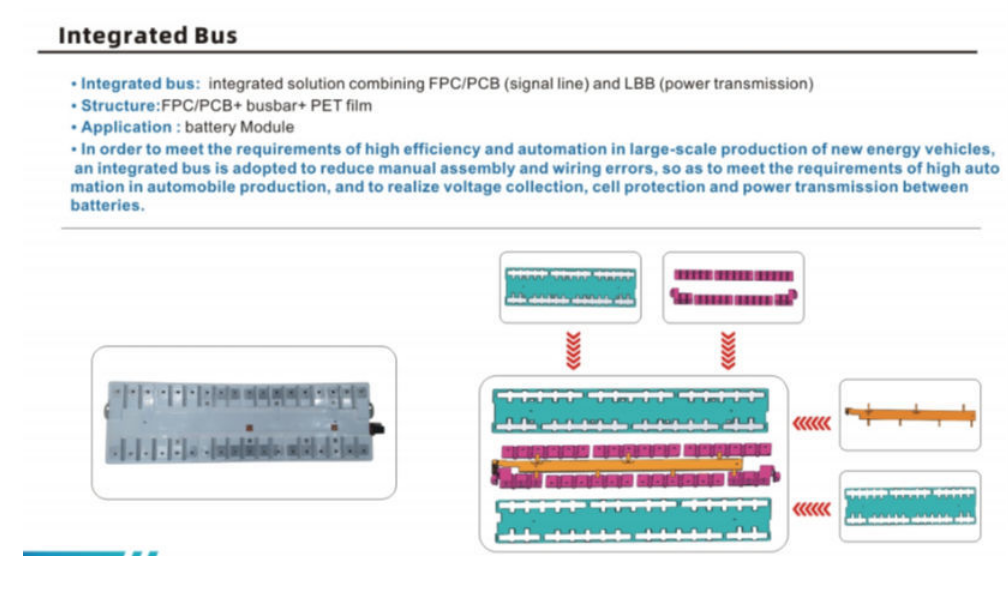 Integrated Bus

• Integrated bus: integrated solution combining FPC/PCB (signal line) and LBB (power transmission)
• Structure:FPC/PCB+ busbar+ PET film
• Application : battery Module
• In order to meet the requirements of high efficiency and automation in large-scale production of new energy vehicles, an integrated bus is adopted to reduce manual assembly and wiring errors, so as to meet the requirements of high auto mation in automobile production, and to realize voltage collection, cell protection and power transmission between batteries.